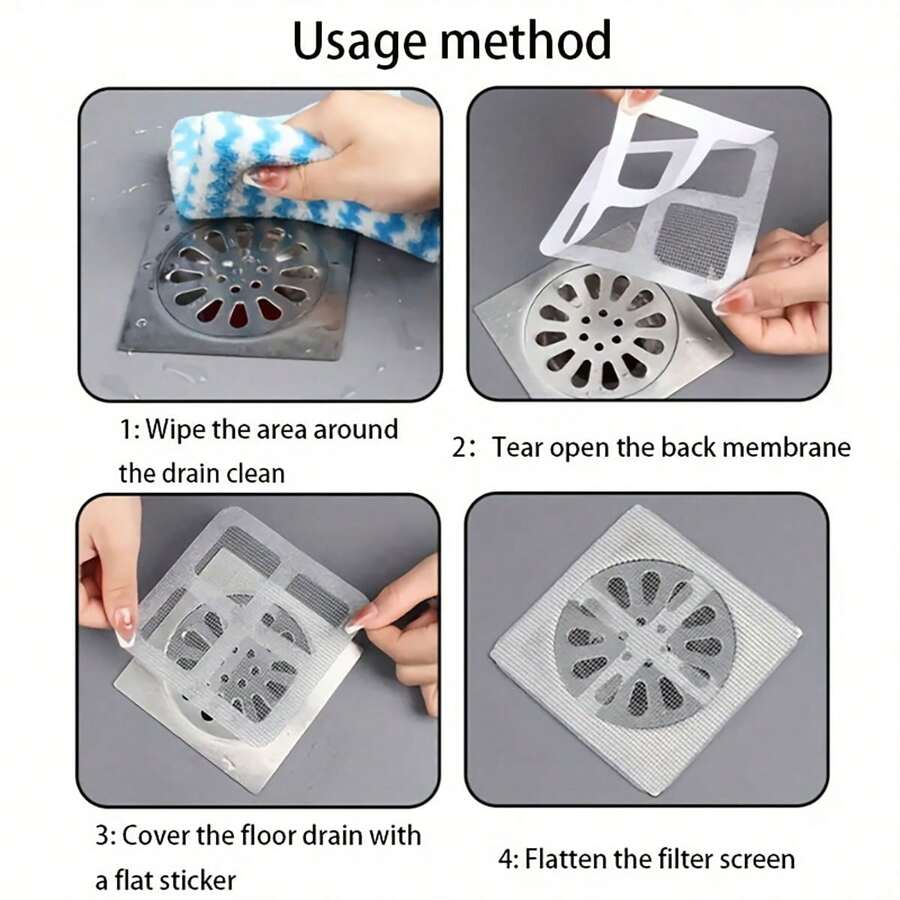 Usage method

1: Wipe the area around the drain clean

2: Tear open the back membrane

3: Cover the floor drain with a flat sticker

4: Flatten the filter screen